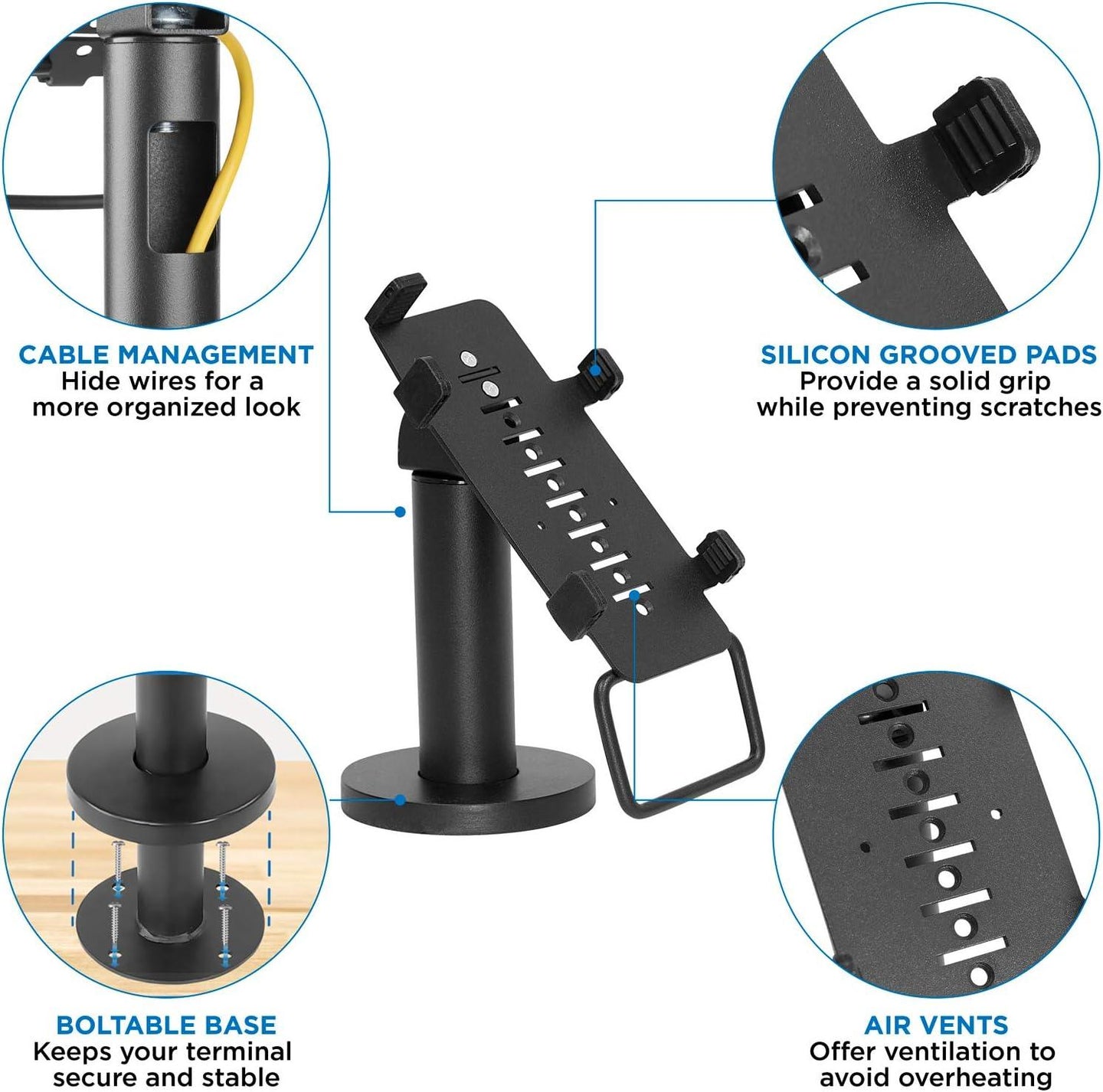 CABLE MANAGEMENT
Hide wires for a more organized look

SILICON GROOVED PADS
Provide a solid grip while preventing scratches

BOLTABLE BASE
Keeps your terminal secure and stable

AIR VENTS
Offer ventilation to avoid overheating