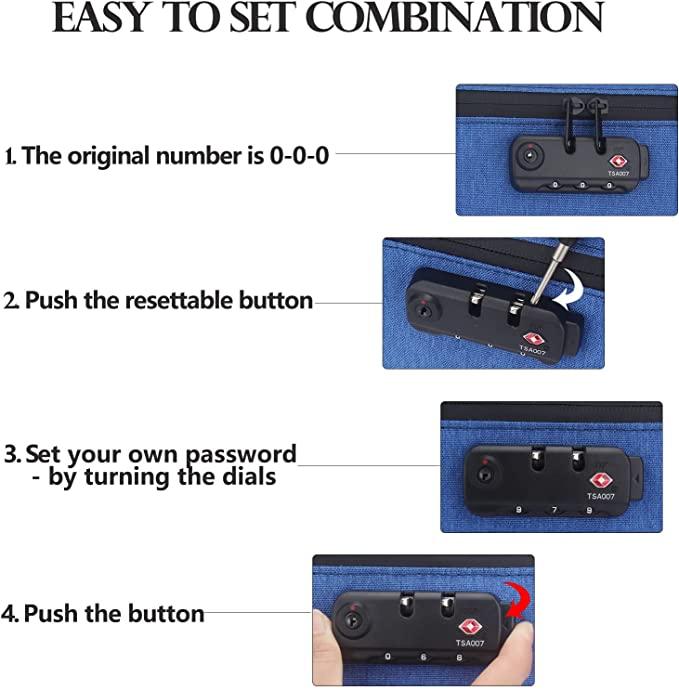 EASY TO SET COMBINATION

1. The original number is 0-0-0

TSA007
0 0 0

2. Push the resettable button

TSA007

3. Set your own password - by turning the dials

TSA007
9 7 9

4. Push the button

TSA007
0 6 8